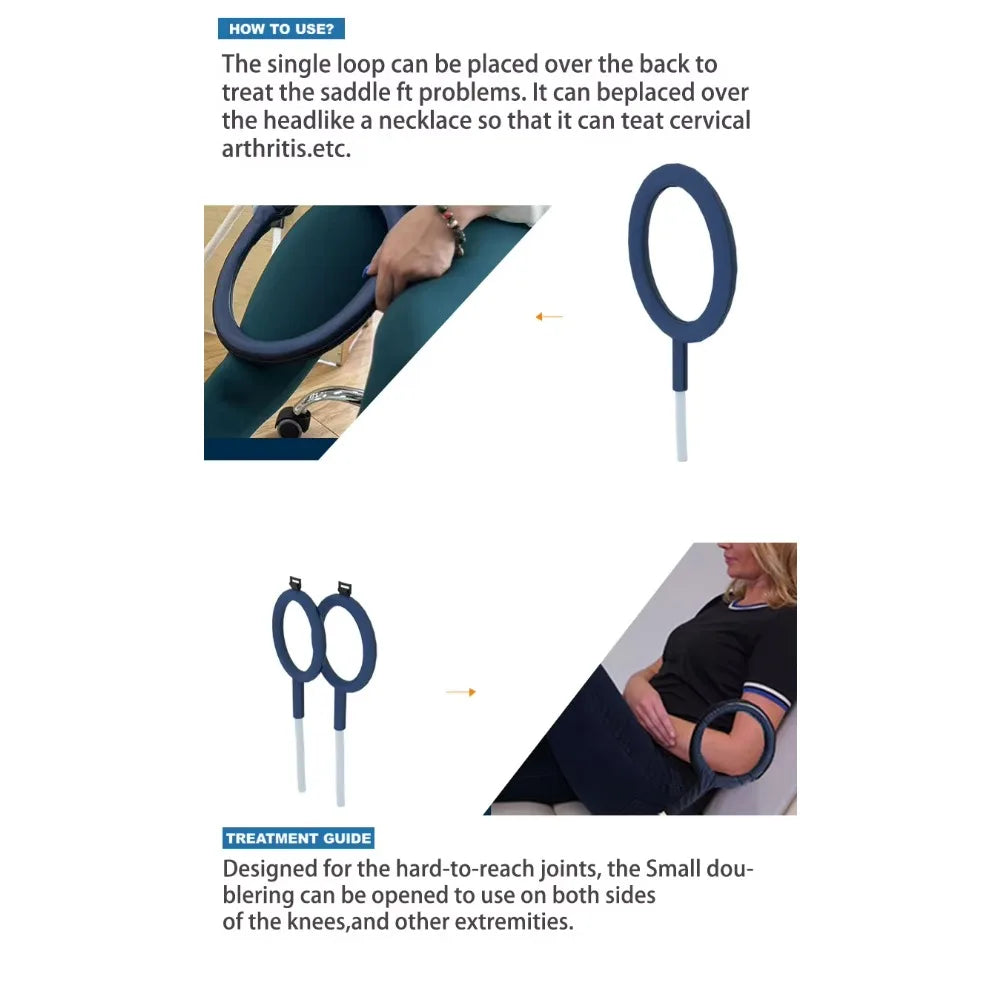 HOW TO USE?

The single loop can be placed over the back to treat the saddle ft problems. It can beplaced over the headlike a necklace so that it can teat cervical arthritis.etc.

TREATMENT GUIDE

Designed for the hard-to-reach joints, the Small doublering can be opened to use on both sides of the knees,and other extremities.