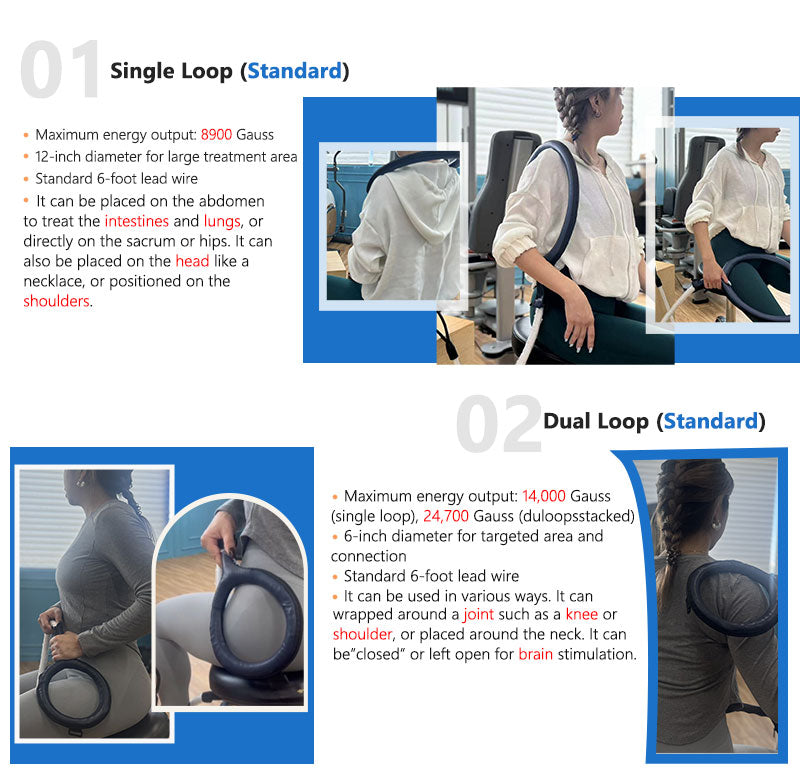 01 Single Loop (Standard)

• Maximum energy output: 8900 Gauss
• 12-inch diameter for large treatment area
• Standard 6-foot lead wire
• It can be placed on the abdomen to treat the intestines and lungs, or directly on the sacrum or hips. It can also be placed on the head like a necklace, or positioned on the shoulders.

02 Dual Loop (Standard)

• Maximum energy output: 14,000 Gauss (single loop), 24,700 Gauss (duloopsstacked)
• 6-inch diameter for targeted area and connection
• Standard 6-foot lead wire
• It can be used in various ways. It can wrapped around a joint such as a knee or shoulder, or placed around the neck. It can be"closed" or left open for brain stimulation.