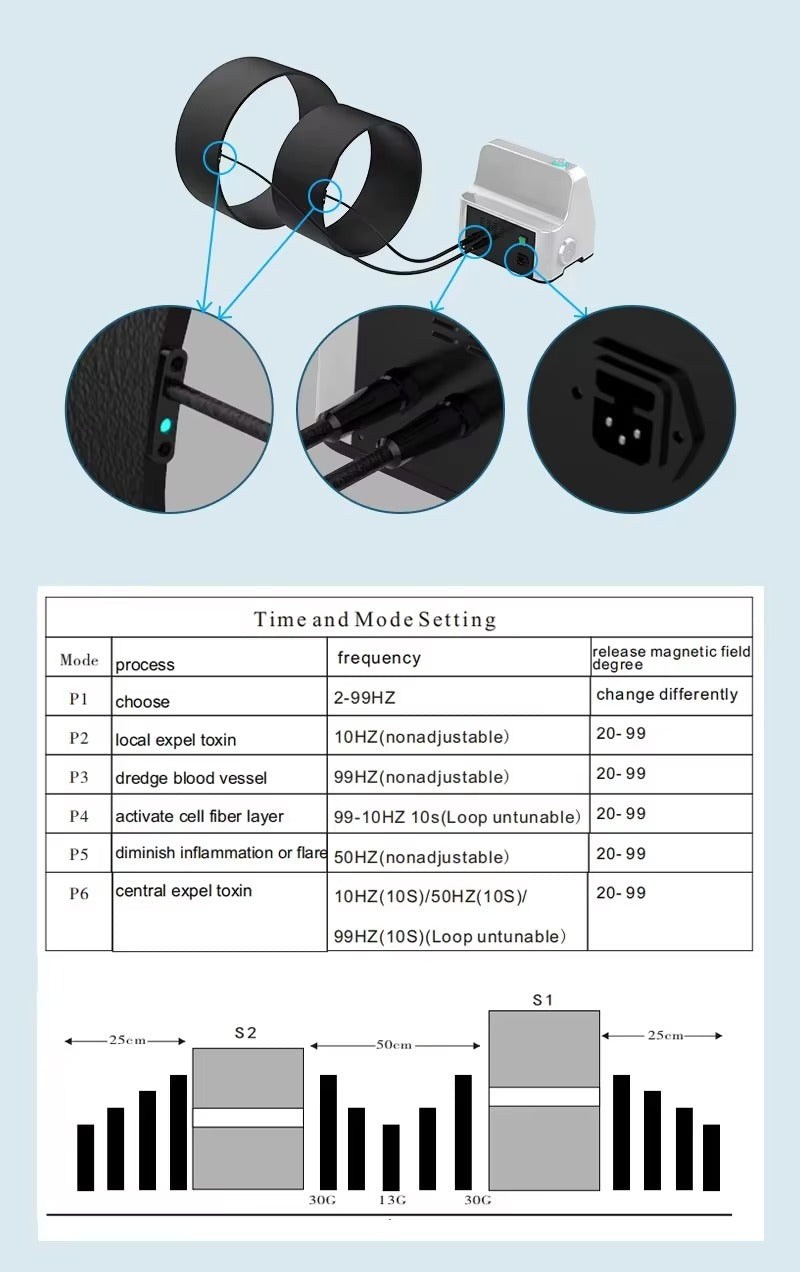 Time and Mode Setting

| Mode | process | frequency | release magnetic field degree |
|---|---|---|---|
| P1 | choose | 2-99HZ | change differently |
| P2 | local expel toxin | 10HZ(nonadjustable) | 20- 99 |
| P3 | dredge blood vessel | 99HZ(nonadjustable) | 20- 99 |
| P4 | activate cell fiber layer | 99-10HZ 10s(Loop untunable) | 20- 99 |
| P5 | diminish inflammation or flare | 50HZ(nonadjustable) | 20- 99 |
| P6 | central expel toxin | 10HZ(10S)/50HZ(10S)/ 99HZ(10S)(Loop untunable) | 20- 99 |

25cm
S2
50cm
S1
25cm
30G
13G
30G